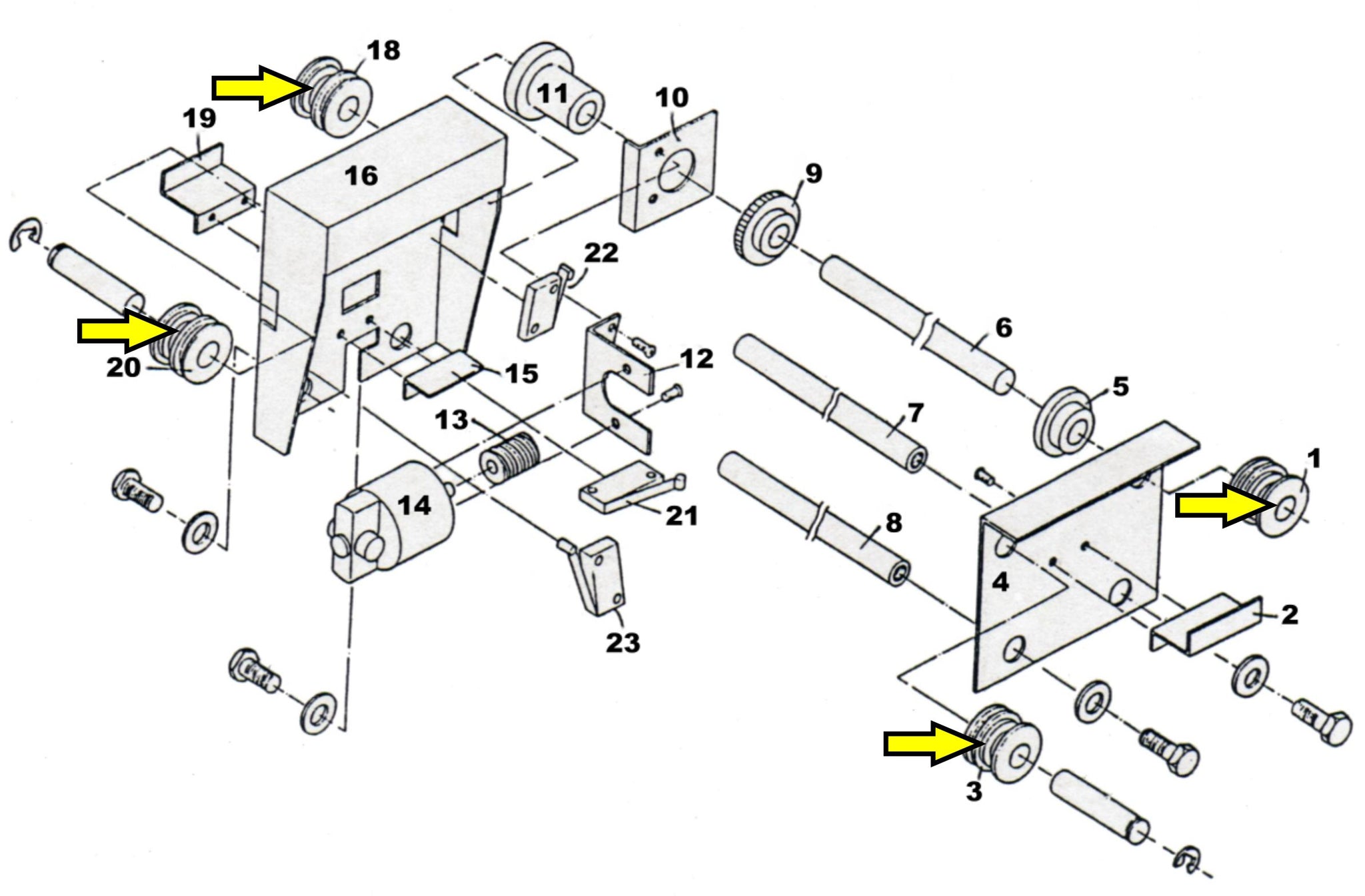 18
11
10
19
16
9
22
6
20
15
12
5
13
7
1
14
21
8
4
2
23
3